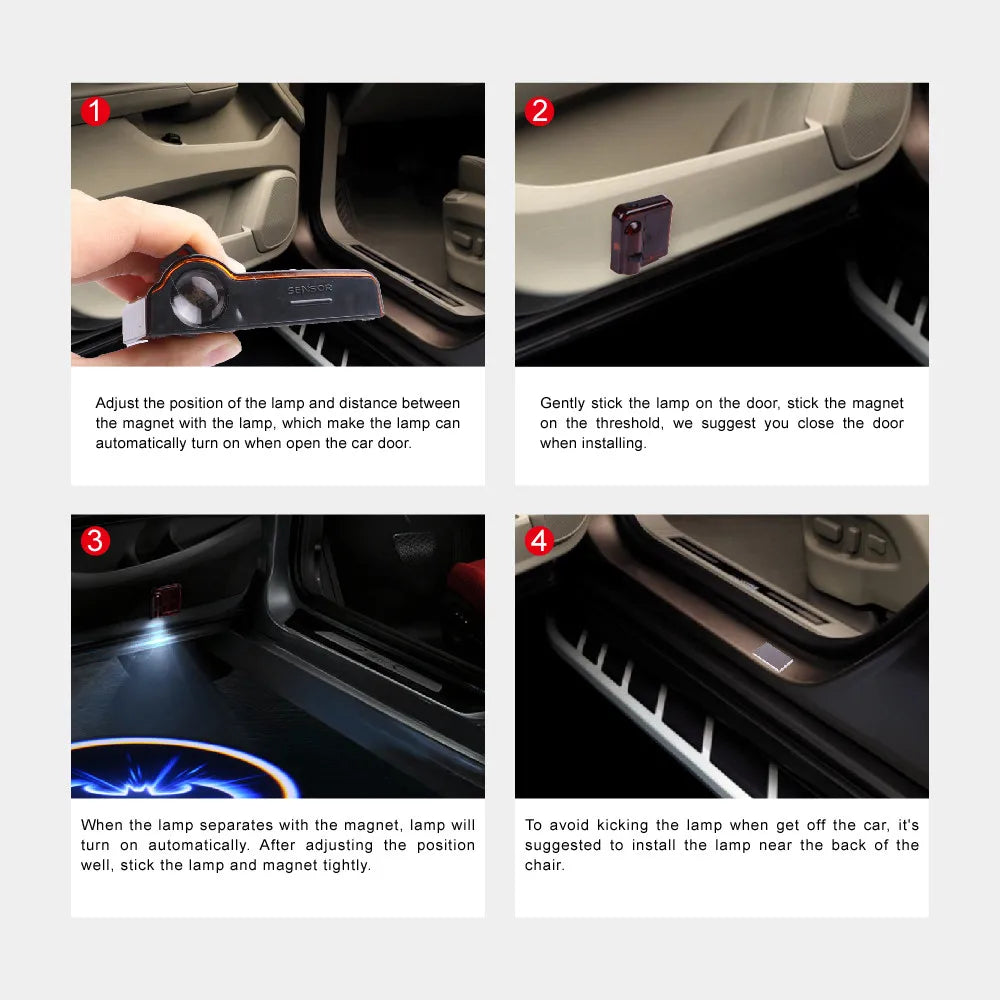 1

SENSOR

Adjust the position of the lamp and distance between the magnet with the lamp, which make the lamp can automatically turn on when open the car door.

2

Gently stick the lamp on the door, stick the magnet on the threshold, we suggest you close the door when installing.

3

When the lamp separates with the magnet, lamp will turn on automatically. After adjusting the position well, stick the lamp and magnet tightly.

4

To avoid kicking the lamp when get off the car, it's suggested to install the lamp near the back of the chair.