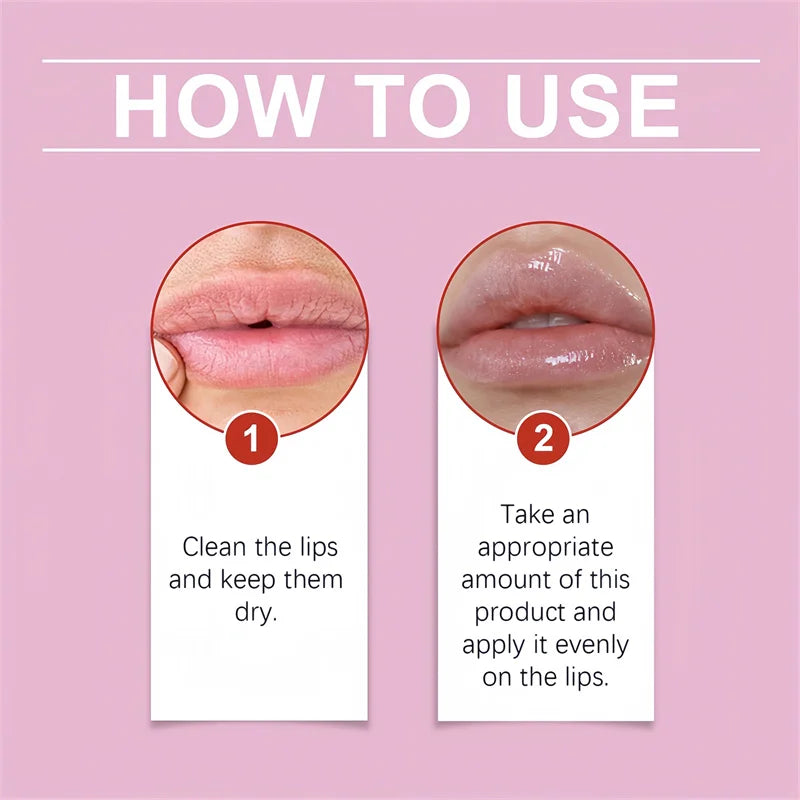 HOW TO USE

1

Clean the lips and keep them dry.

2

Take an appropriate amount of this product and apply it evenly on the lips.