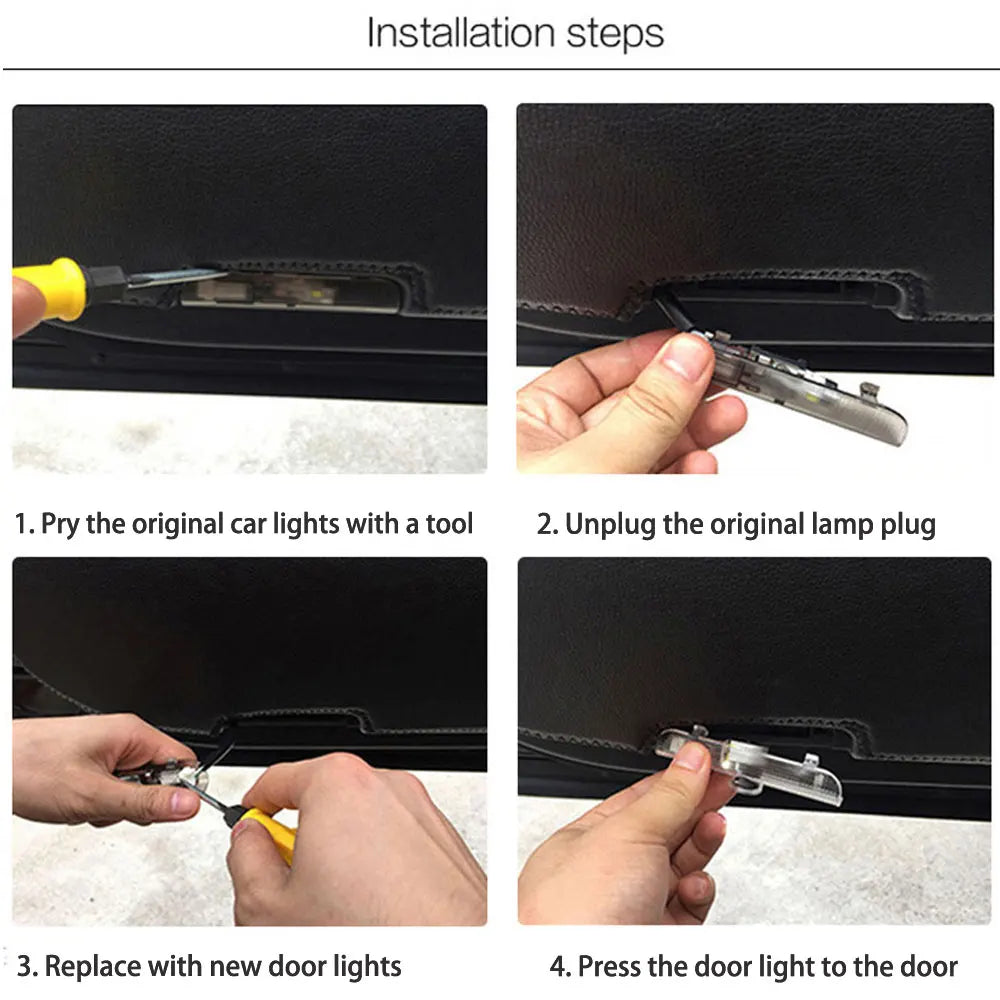 Installation steps

1. Pry the original car lights with a tool

2. Unplug the original lamp plug

3. Replace with new door lights

4. Press the door light to the door