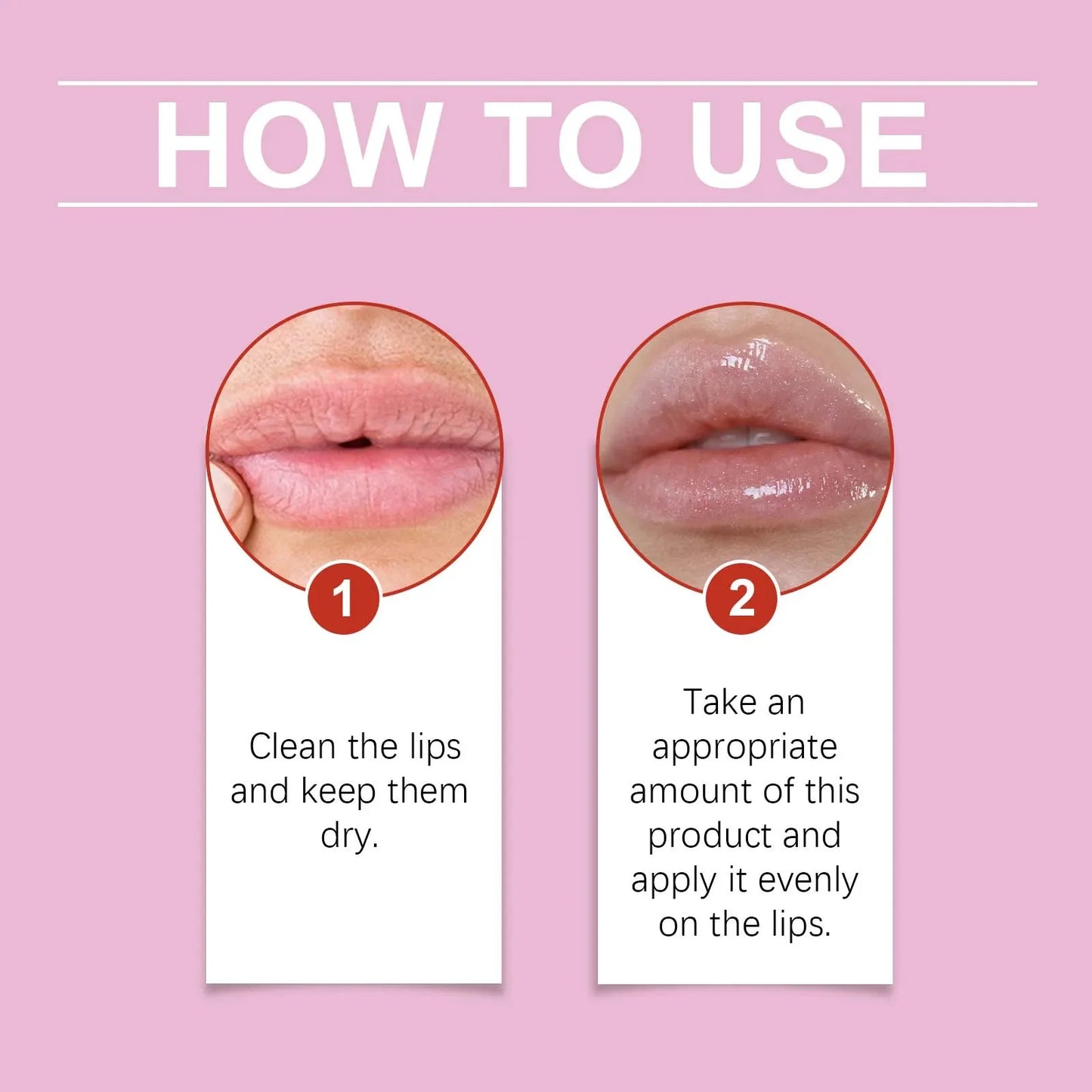 HOW TO USE

1

Clean the lips and keep them dry.

2

Take an appropriate amount of this product and apply it evenly on the lips.